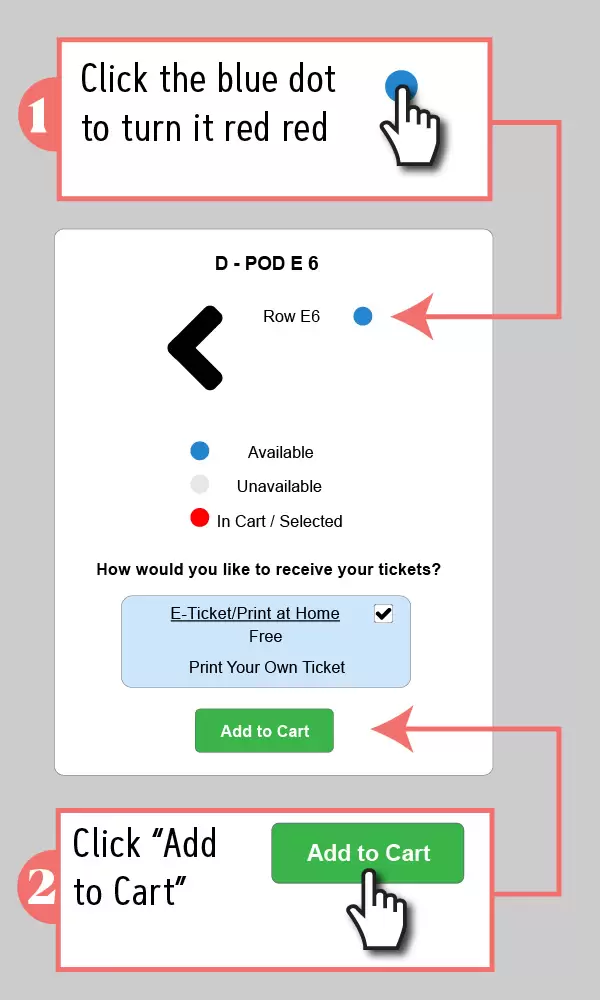 1

Click the blue dot to turn it red red

D - POD E 6

Row E6

Available

Unavailable

In Cart / Selected

How would you like to receive your tickets?

E-Ticket/Print at Home
Free

Print Your Own Ticket

Add to Cart

2

Click “Add to Cart”

Add to Cart